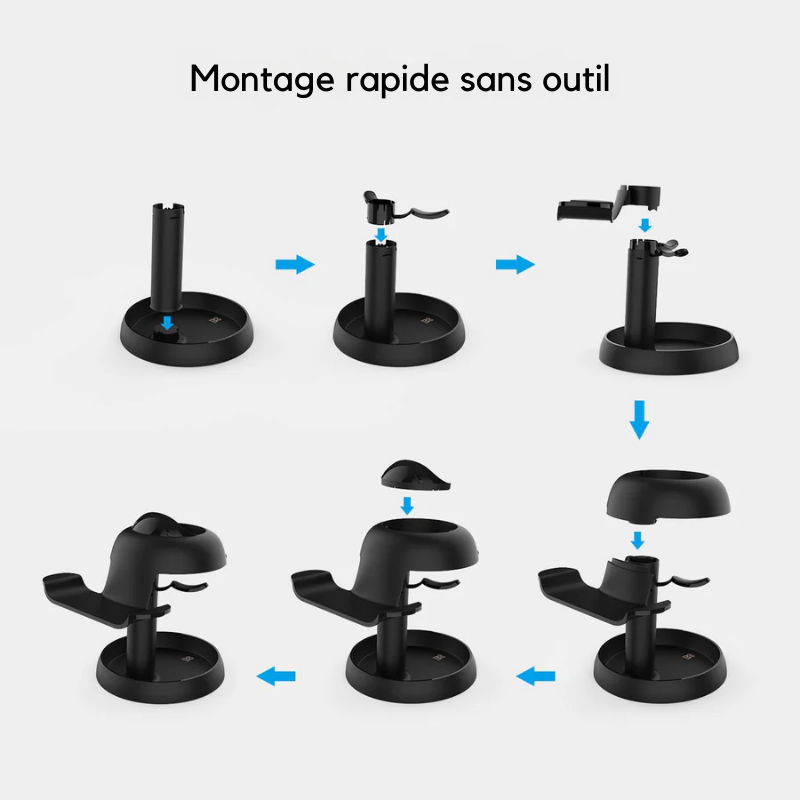 Montage rapide sans outil