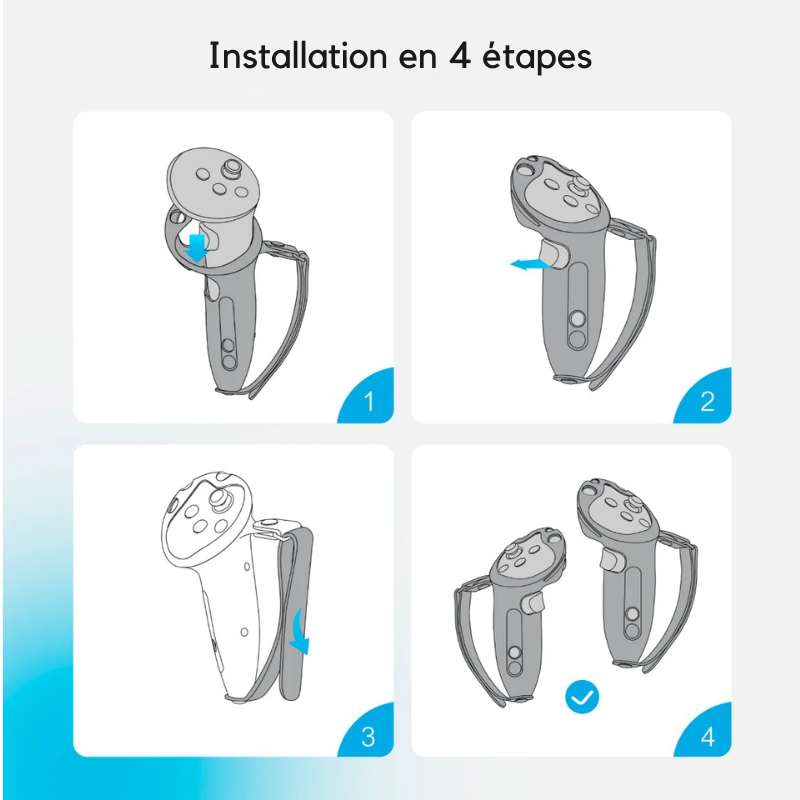 Installation en 4 étapes

1

2

3

4